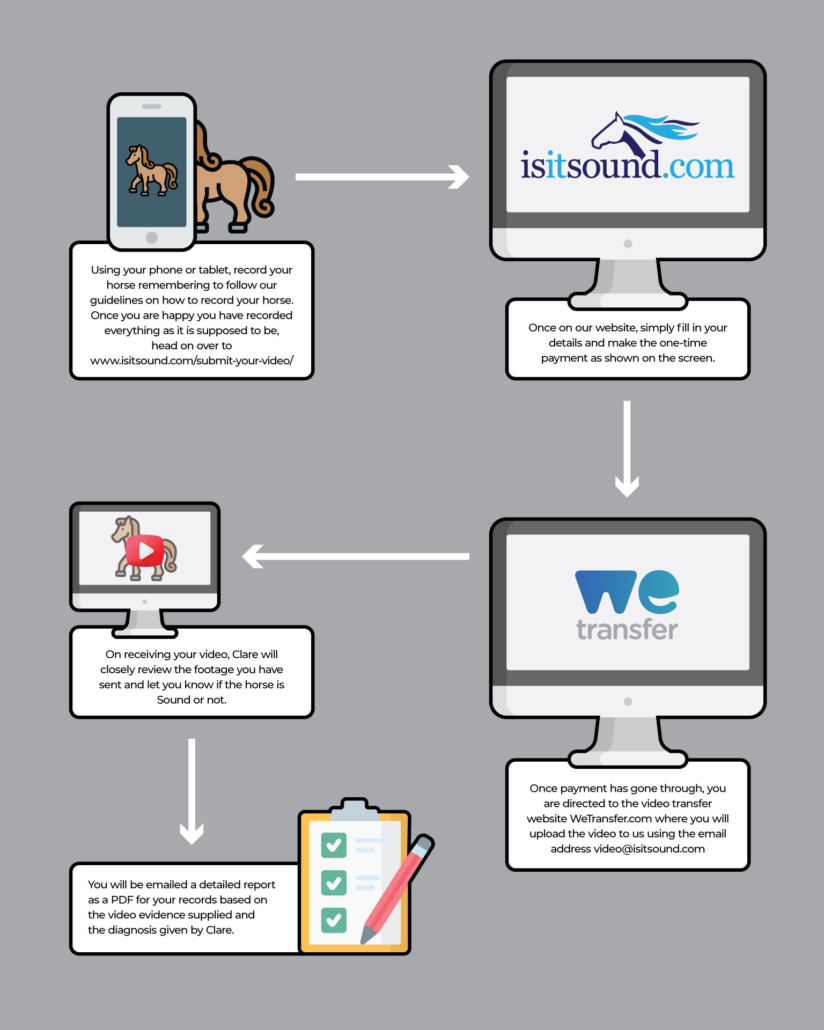 Using your phone or tablet, record your horse remembering to follow our guidelines on how to record your horse. Once you are happy you have recorded everything as it is supposed to be, head on over to www.isitsound.com/submit-your-video/

isitsound.com

Once on our website, simply fill in your details and make the one-time payment as shown on the screen.

We transfer

Once payment has gone through, you are directed to the video transfer website WeTransfer.com where you will upload the video to us using the email address video@isitsound.com

On receiving your video, Clare will closely review the footage you have sent and let you know if the horse is Sound or not.

You will be emailed a detailed report as a PDF for your records based on the video evidence supplied and the diagnosis given by Clare.